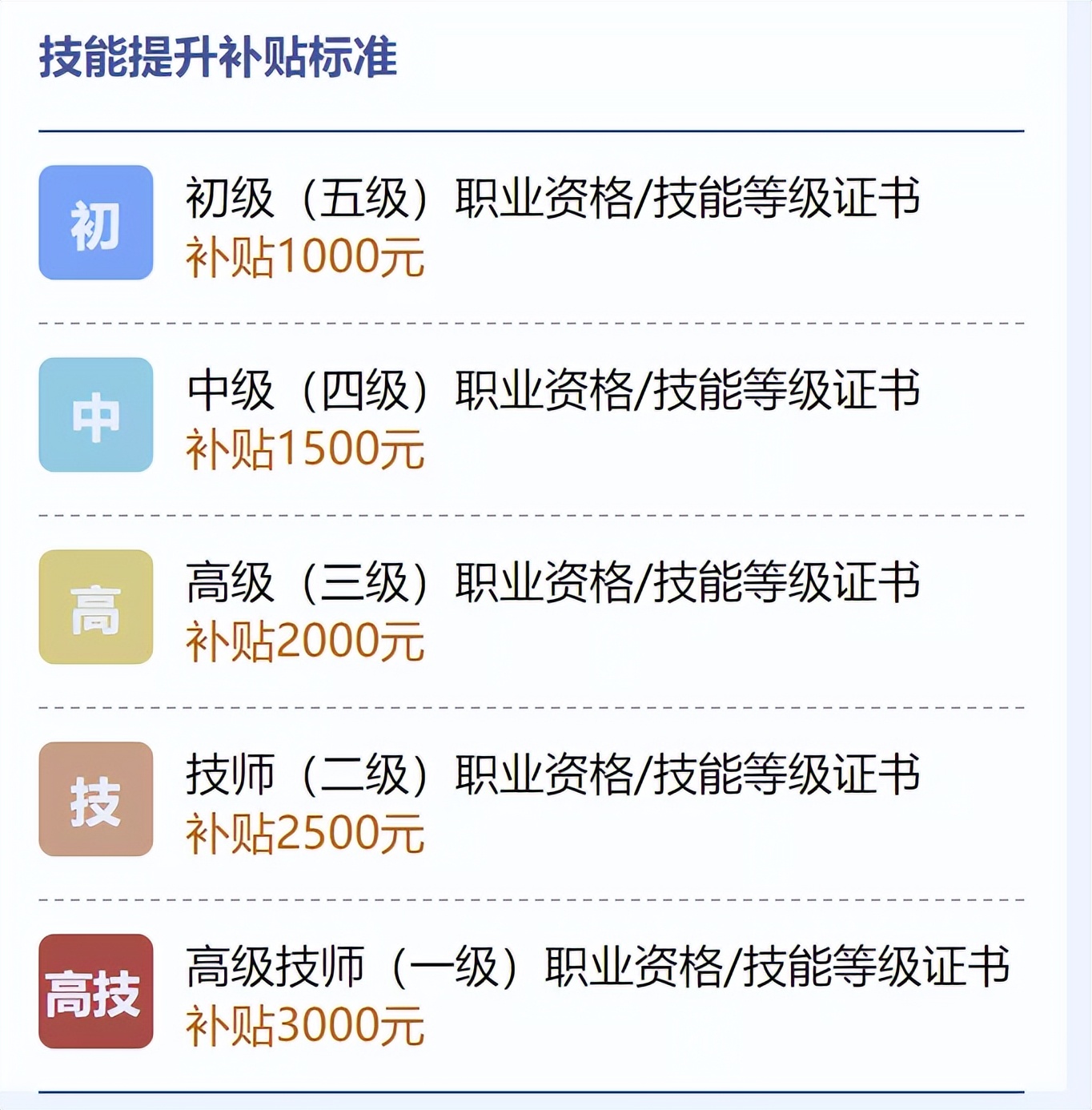 技能提升补贴标准

初

初级（五级）职业资格/技能等级证书
补贴1000元

中

中级（四级）职业资格/技能等级证书
补贴1500元

高

高级（三级）职业资格/技能等级证书
补贴2000元

技

技师（二级）职业资格/技能等级证书
补贴2500元

高技

高级技师（一级）职业资格/技能等级证书
补贴3000元